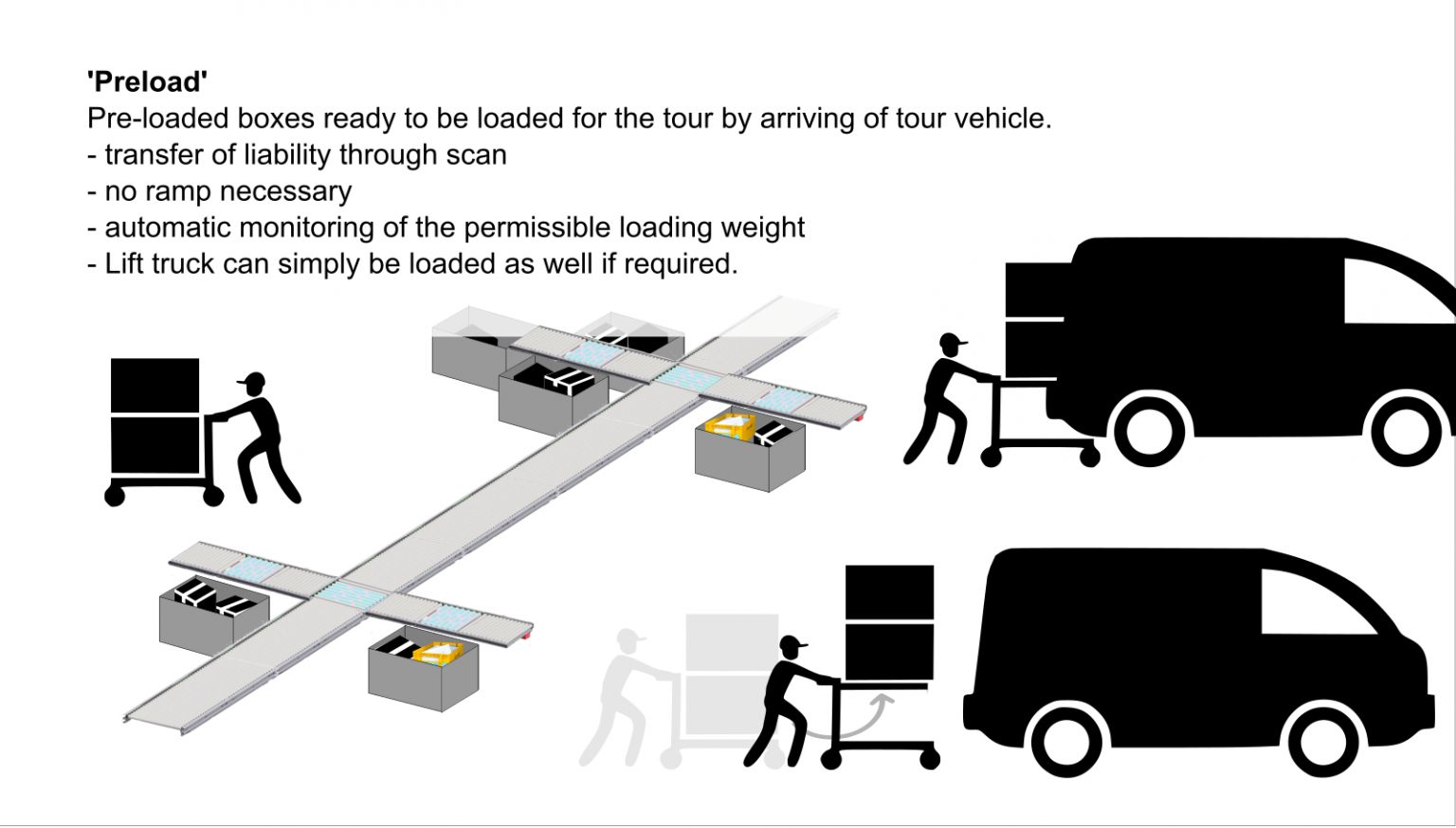 'Preload'
Pre-loaded boxes ready to be loaded for the tour by arriving of tour vehicle.
- transfer of liability through scan
- no ramp necessary
- automatic monitoring of the permissible loading weight
- Lift truck can simply be loaded as well if required.